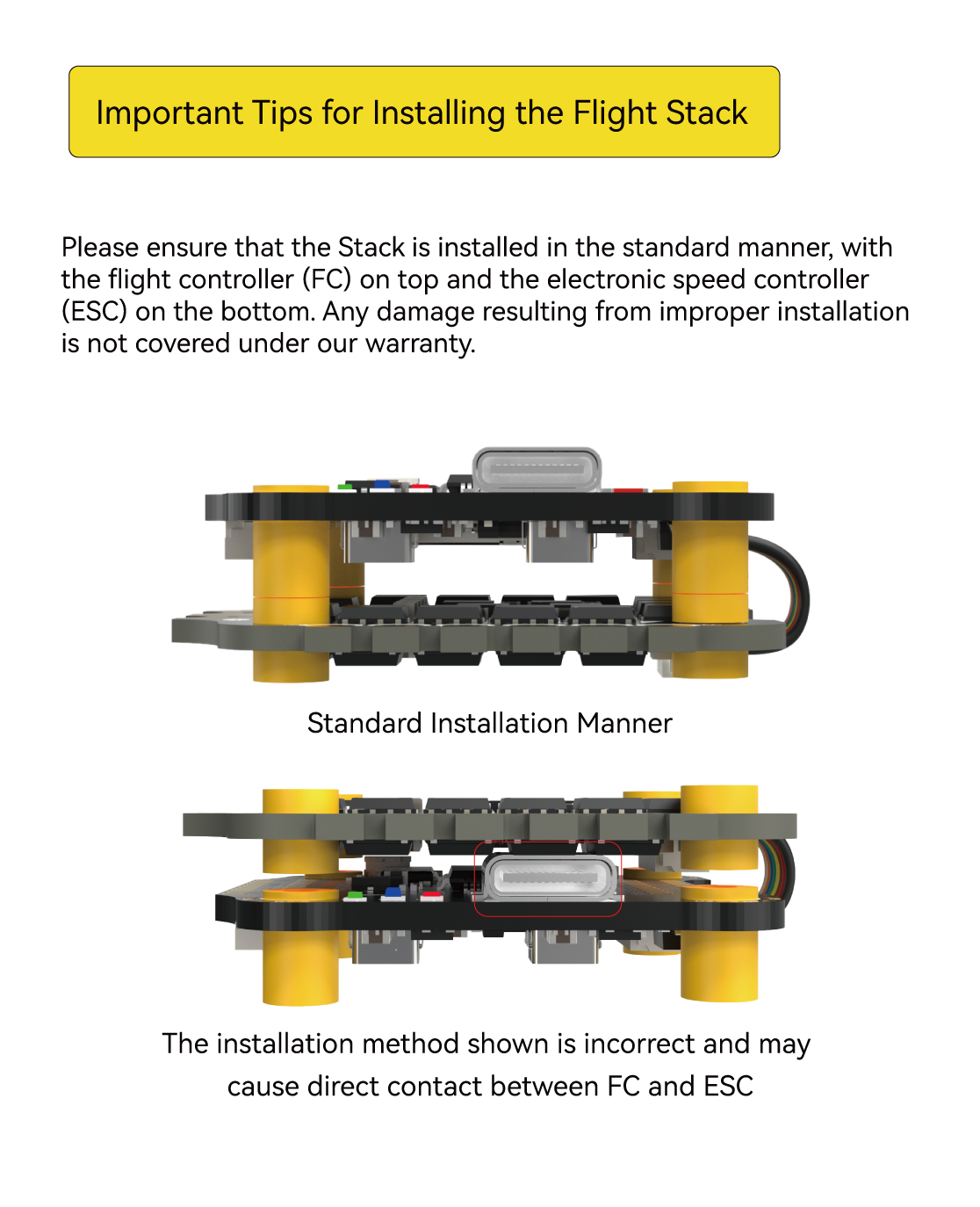 Important Tips for Installing the Flight Stack

Please ensure that the Stack is installed in the standard manner, with the flight controller (FC) on top and the electronic speed controller (ESC) on the bottom. Any damage resulting from improper installation is not covered under our warranty.

Standard Installation Manner

The installation method shown is incorrect and may cause direct contact between FC and ESC